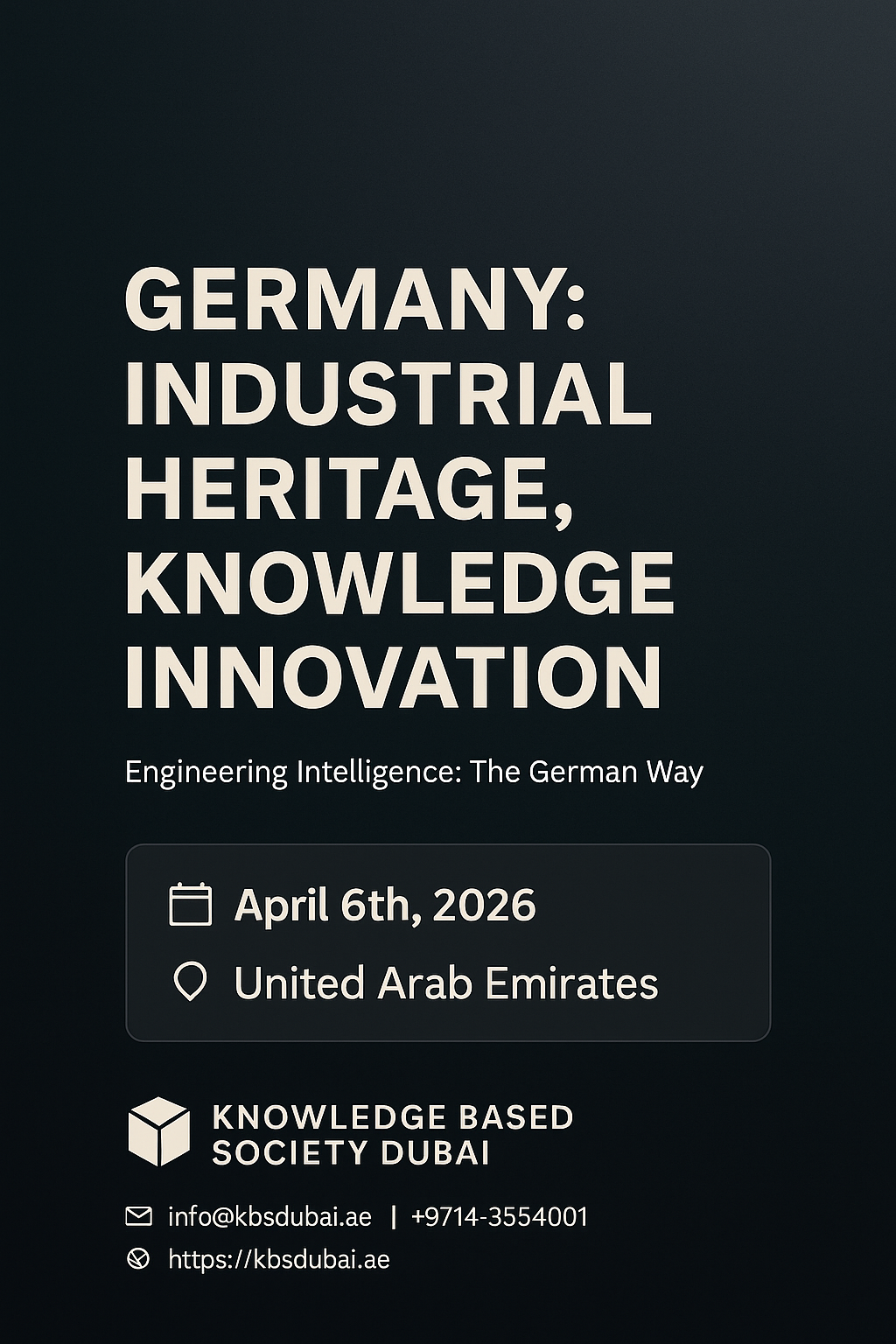 GERMANY: INDUSTRIAL HERITAGE, KNOWLEDGE INNOVATION

Engineering Intelligence: The German Way

April 6th, 2026

United Arab Emirates

KNOWLEDGE BASED SOCIETY DUBAI

info@kbsdubai.ae | +9714-3554001

https://kbsdubai.ae